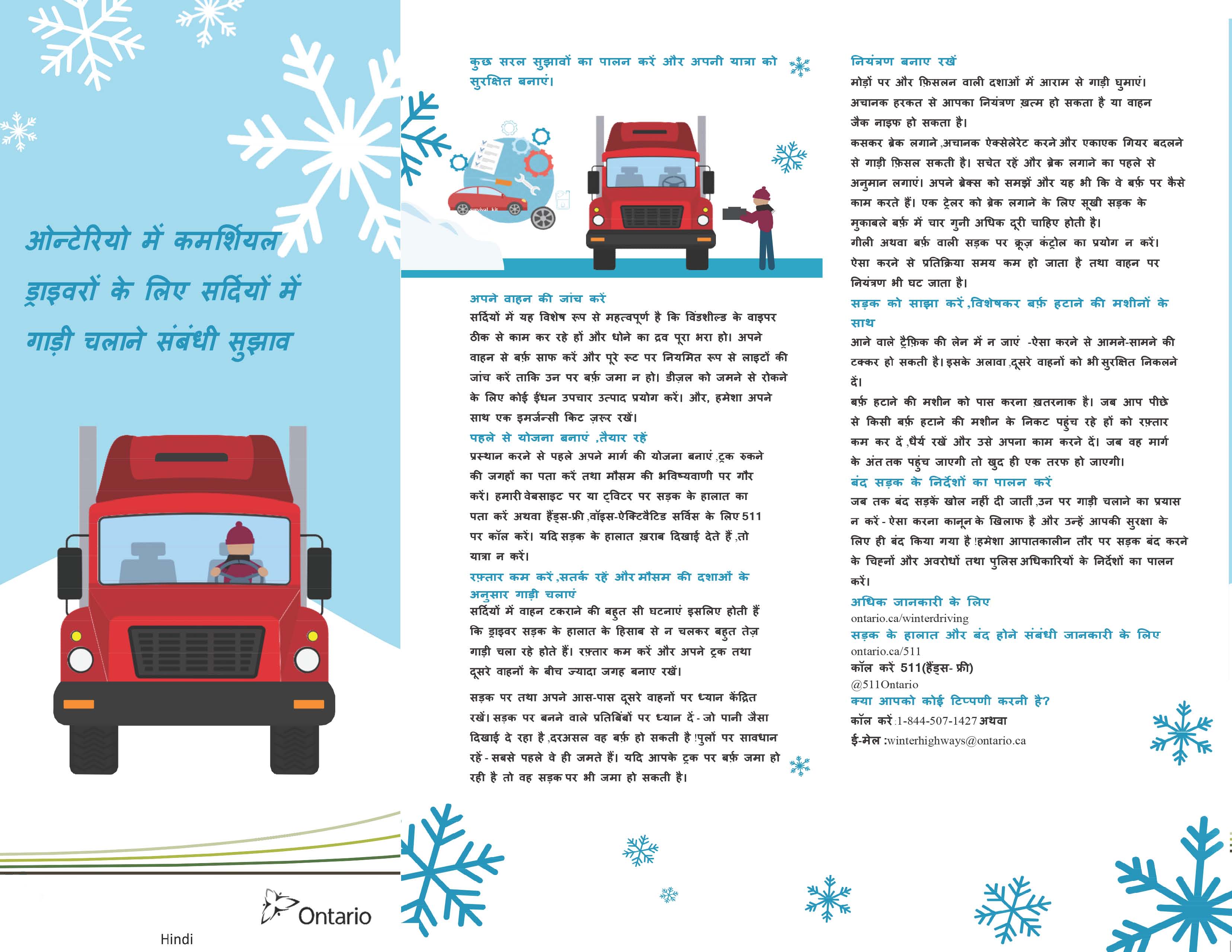 ओन्टेरियो में कमर्शियल ड्राइवरों के लिए सर्दियों में गाड़ी चलाने संबंधी सुझाव

Ontario

Hindi

कुछ सरल सुझावों का पालन करें और अपनी यात्रा को सुरक्षित बनाएं।

survival kit

अपने वाहन की जांच करें
सर्दियों में यह विशेष रूप से महत्वपूर्ण है कि विंडशील्ड के वाइपर ठीक से काम कर रहे हों और धोने का द्रव पूरा भरा हो। अपने वाहन से बर्फ़ साफ करें और पूरे रूट पर नियमित रूप से लाइटों की जांच करें ताकि उन पर बर्फ़ जमा न हो। डीज़ल को जमने से रोकने के लिए कोई ईंधन उपचार उत्पाद प्रयोग करें। और, हमेशा अपने साथ एक इमर्जन्सी किट ज़रूर रखें।

पहले से योजना बनाएं ,तैयार रहें
प्रस्थान करने से पहले अपने मार्ग की योजना बनाएं ,ट्रक रुकने की जगहों का पता करें तथा मौसम की भविष्यवाणी पर गौर करें। हमारी वेबसाइट पर या ट्विटर पर सड़क के हालात का पता करें अथवा हैंड्स-फ्री ,वॉइस-ऐक्टिवैटिड सर्विस के लिए 511 पर कॉल करें। यदि सड़क के हालात ख़राब दिखाई देते हैं ,तो यात्रा न करें।

रफ़्तार कम करें ,सतर्क रहें और मौसम की दशाओं के अनुसार गाड़ी चलाएं
सर्दियों में वाहन टकराने की बहुत सी घटनाएं इसलिए होती हैं कि ड्राइवर सड़क के हालात के हिसाब से न चलकर बहुत तेज़ गाड़ी चला रहे होते हैं। रफ़्तार कम करें और अपने ट्रक तथा दूसरे वाहनों के बीच ज्यादा जगह बनाए रखें।

सड़क पर तथा अपने आस-पास दूसरे वाहनों पर ध्यान केंद्रित रखें। सड़क पर बनने वाले प्रतिबिंबों पर ध्यान दें - जो पानी जैसा दिखाई दे रहा है ,दरअसल वह बर्फ़ हो सकती है !पुलों पर सावधान रहें - सबसे पहले वे ही जमते हैं। यदि आपके ट्रक पर बर्फ़ जमा हो रही है तो वह सड़क पर भी जमा हो सकती है।

नियंत्रण बनाए रखें
मोड़ों पर और फ़िसलन वाली दशाओं में आराम से गाड़ी घुमाएं। अचानक हरकत से आपका नियंत्रण ख़त्म हो सकता है या वाहन जैक नाइफ हो सकता है।
कसकर ब्रेक लगाने ,अचानक ऐक्सेलेरेट करने और एकाएक गियर बदलने से गाड़ी फ़िसल सकती है। सचेत रहें और ब्रेक लगाने का पहले से अनुमान लगाएं। अपने ब्रेक्स को समझें और यह भी कि वे बर्फ़ पर कैसे काम करते हैं। एक ट्रेलर को ब्रेक लगाने के लिए सूखी सड़क के मुकाबले बर्फ़ में चार गुनी अधिक दूरी चाहिए होती है।
गीली अथवा बर्फ़ वाली सड़क पर क्रूज़ कंट्रोल का प्रयोग न करें। ऐसा करने से प्रतिक्रिया समय कम हो जाता है तथा वाहन पर नियंत्रण भी घट जाता है।

सड़क को साझा करें ,विशेषकर बर्फ़ हटाने की मशीनों के साथ
आने वाले ट्रैफ़िक की लेन में न जाएं -ऐसा करने से आमने-सामने की टक्कर हो सकती है। इसके अलावा ,दूसरे वाहनों को भी सुरक्षित निकलने दें।
बर्फ़ हटाने की मशीन को पास करना ख़तरनाक है। जब आप पीछे से किसी बर्फ़ हटाने की मशीन के निकट पहुंच रहे हों को रफ़्तार कम कर दें ,धैर्य रखें और उसे अपना काम करने दें। जब वह मार्ग के अंत तक पहुंच जाएगी तो खुद ही एक तरफ हो जाएगी।

बंद सड़क के निर्देशों का पालन करें
जब तक बंद सड़कें खोल नहीं दी जातीं ,उन पर गाड़ी चलाने का प्रयास न करें - ऐसा करना कानून के खिलाफ है और उन्हें आपकी सुरक्षा के लिए ही बंद किया गया है !हमेशा आपातकालीन तौर पर सड़क बंद करने के चिह्नों और अवरोधों तथा पुलिस अधिकारियों के निर्देशों का पालन करें।

अधिक जानकारी के लिए
ontario.ca/winterdriving
सड़क के हालात और बंद होने संबंधी जानकारी के लिए
ontario.ca/511
कॉल करें 511(हैंड्स- फ्री)
@511Ontario
क्या आपको कोई टिप्पणी करनी है?
कॉल करें :1-844-507-1427 अथवा
ई-मेल :winterhighways@ontario.ca