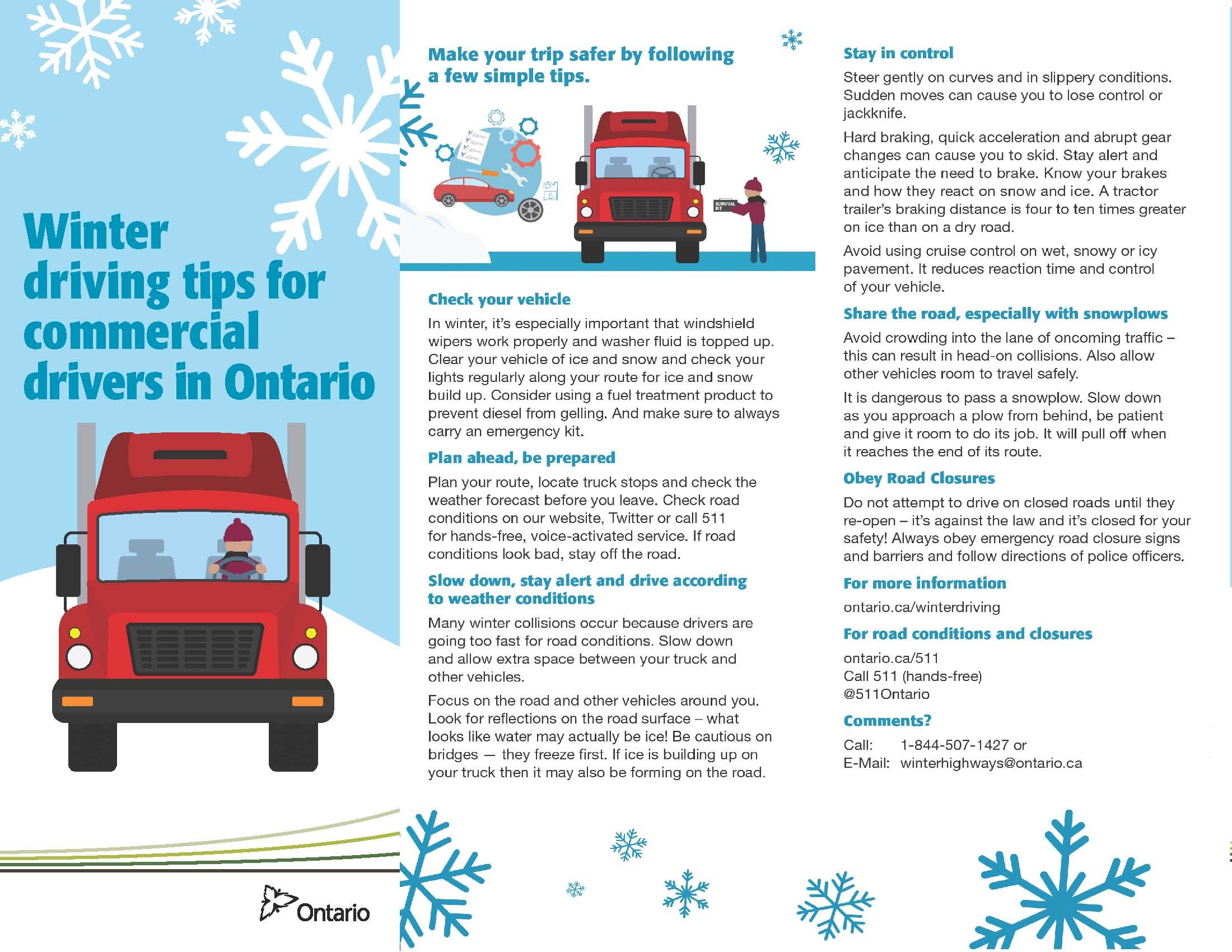 Winter driving tips for commercial drivers in Ontario

Ontario

Make your trip safer by following a few simple tips.

SURVIVAL KIT

Check your vehicle

In winter, it's especially important that windshield wipers work properly and washer fluid is topped up. Clear your vehicle of ice and snow and check your lights regularly along your route for ice and snow build up. Consider using a fuel treatment product to prevent diesel from gelling. And make sure to always carry an emergency kit.

Plan ahead, be prepared

Plan your route, locate truck stops and check the weather forecast before you leave. Check road conditions on our website, Twitter or call 511 for hands-free, voice-activated service. If road conditions look bad, stay off the road.

Slow down, stay alert and drive according to weather conditions

Many winter collisions occur because drivers are going too fast for road conditions. Slow down and allow extra space between your truck and other vehicles.

Focus on the road and other vehicles around you. Look for reflections on the road surface – what looks like water may actually be ice! Be cautious on bridges — they freeze first. If ice is building up on your truck then it may also be forming on the road.

Stay in control

Steer gently on curves and in slippery conditions. Sudden moves can cause you to lose control or jackknife.

Hard braking, quick acceleration and abrupt gear changes can cause you to skid. Stay alert and anticipate the need to brake. Know your brakes and how they react on snow and ice. A tractor trailer's braking distance is four to ten times greater on ice than on a dry road.

Avoid using cruise control on wet, snowy or icy pavement. It reduces reaction time and control of your vehicle.

Share the road, especially with snowplows

Avoid crowding into the lane of oncoming traffic – this can result in head-on collisions. Also allow other vehicles room to travel safely.

It is dangerous to pass a snowplow. Slow down as you approach a plow from behind, be patient and give it room to do its job. It will pull off when it reaches the end of its route.

Obey Road Closures

Do not attempt to drive on closed roads until they re-open – it's against the law and it's closed for your safety! Always obey emergency road closure signs and barriers and follow directions of police officers.

For more information

ontario.ca/winterdriving

For road conditions and closures

ontario.ca/511
Call 511 (hands-free)
@511Ontario

Comments?

Call: 1-844-507-1427 or
E-Mail: winterhighways@ontario.ca